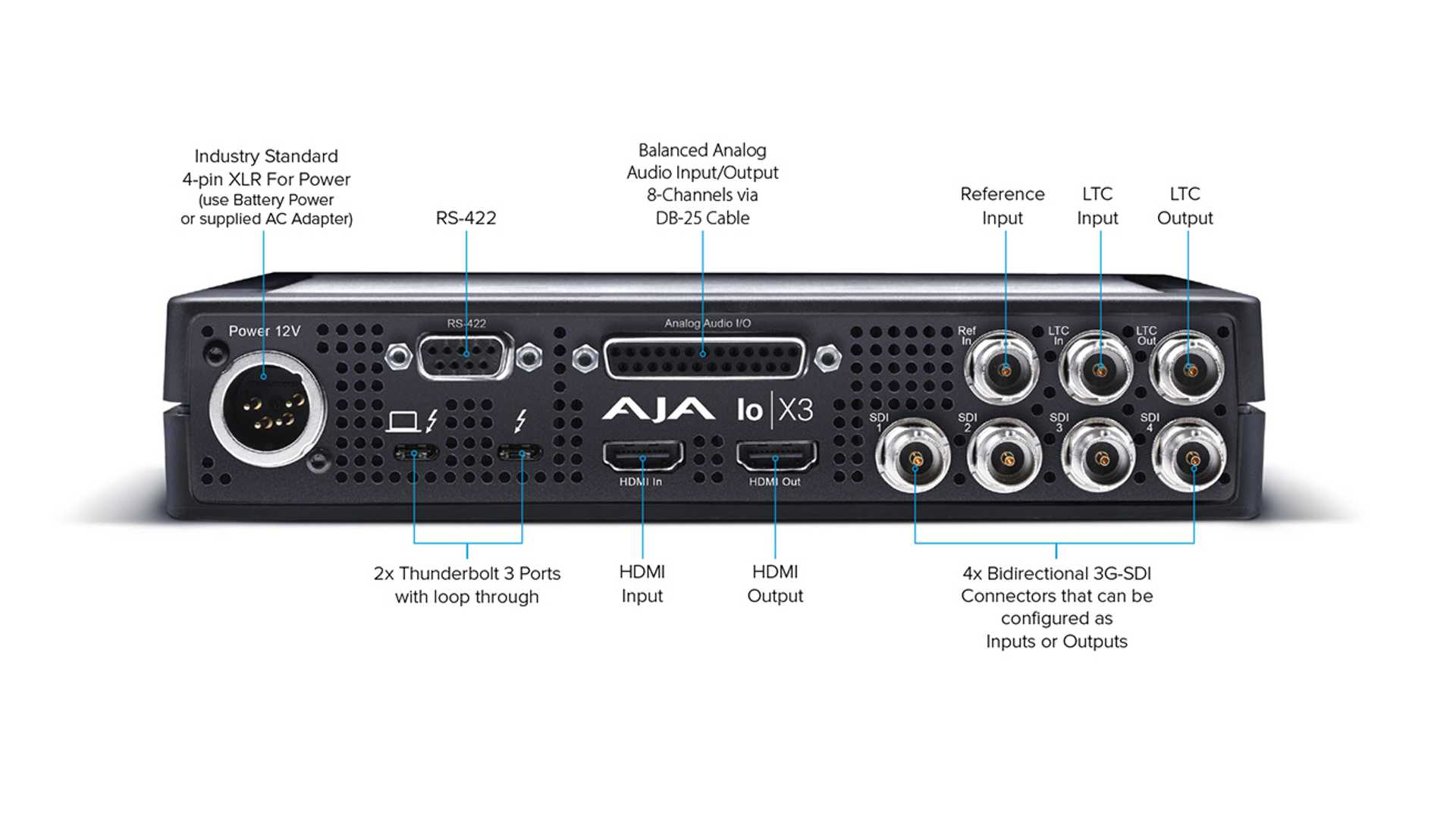 Industry Standard 4-pin XLR For Power (use Battery Power or supplied AC Adapter)

RS-422

Balanced Analog Audio Input/Output 8-Channels via DB-25 Cable

Reference Input

LTC Input

LTC Output

Power 12V

RS-422

Analog Audio I/O

Ref In

LTC In

LTC Out

AJA Io X3

SDI 1

SDI 2

SDI 3

SDI 4

HDMI In

HDMI Out

2x Thunderbolt 3 Ports with loop through

HDMI Input

HDMI Output

4x Bidirectional 3G-SDI Connectors that can be configured as Inputs or Outputs